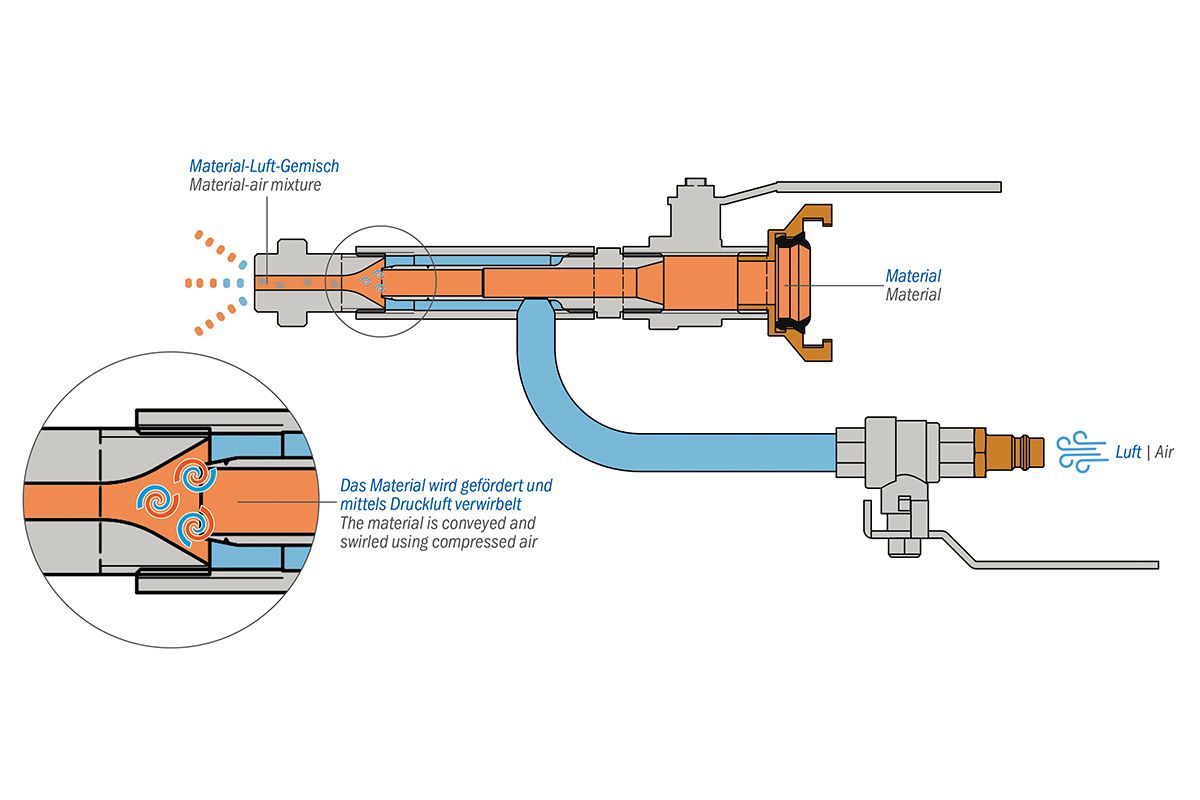 Material-Luft-Gemisch
Material-air mixture

Material
Material

Das Material wird gefördert und mittels Druckluft verwirbelt
The material is conveyed and swirled using compressed air

Luft | Air