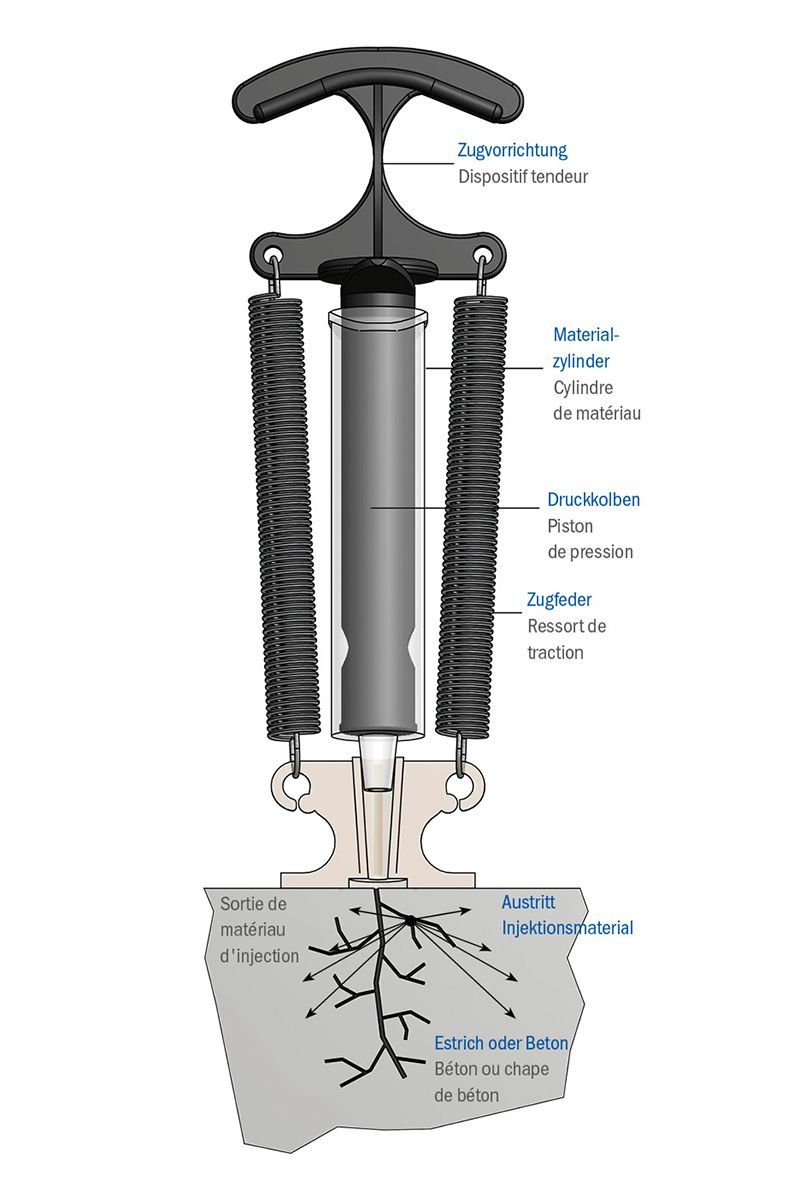 Zugvorrichtung
Dispositif tendeur

Materialzylinder
Cylindre de matériau

Druckkolben
Piston de pression

Zugfeder
Ressort de traction

Sortie de matériau d'injection

Austritt Injektionsmaterial

Estrich oder Beton
Béton ou chape de béton